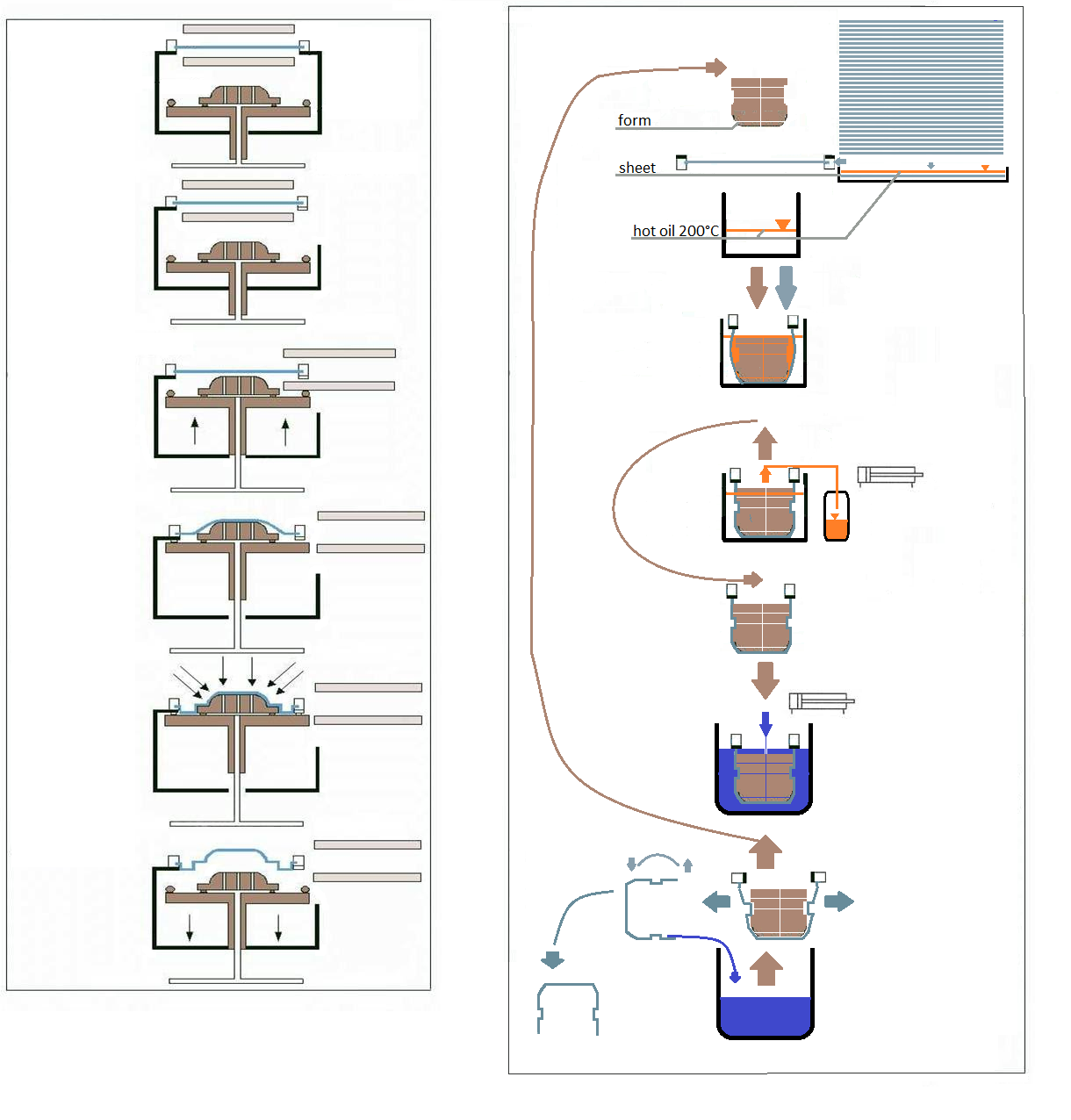 form

sheet

hot oil 200°C